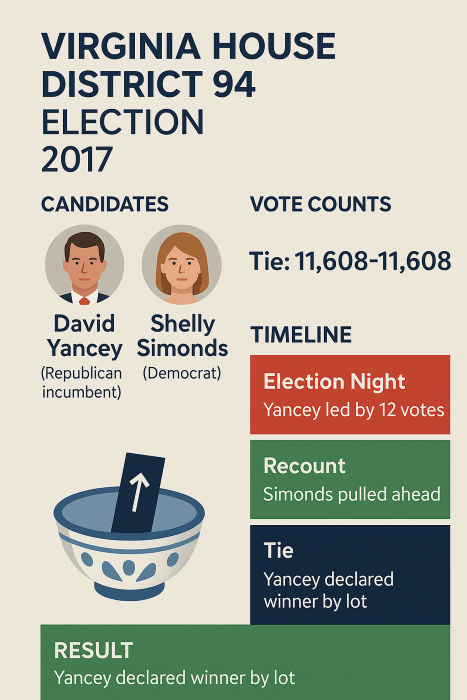 VIRGINIA HOUSE DISTRICT 94 ELECTION 2017

CANDIDATES

David Yancey (Republican incumbent)

Shelly Simonds (Democrat)

VOTE COUNTS

Tie: 11,608-11,608

TIMELINE

Election Night
Yancey led by 12 votes

Recount
Simonds pulled ahead

Tie
Yancey declared winner by lot

RESULT
Yancey declared winner by lot